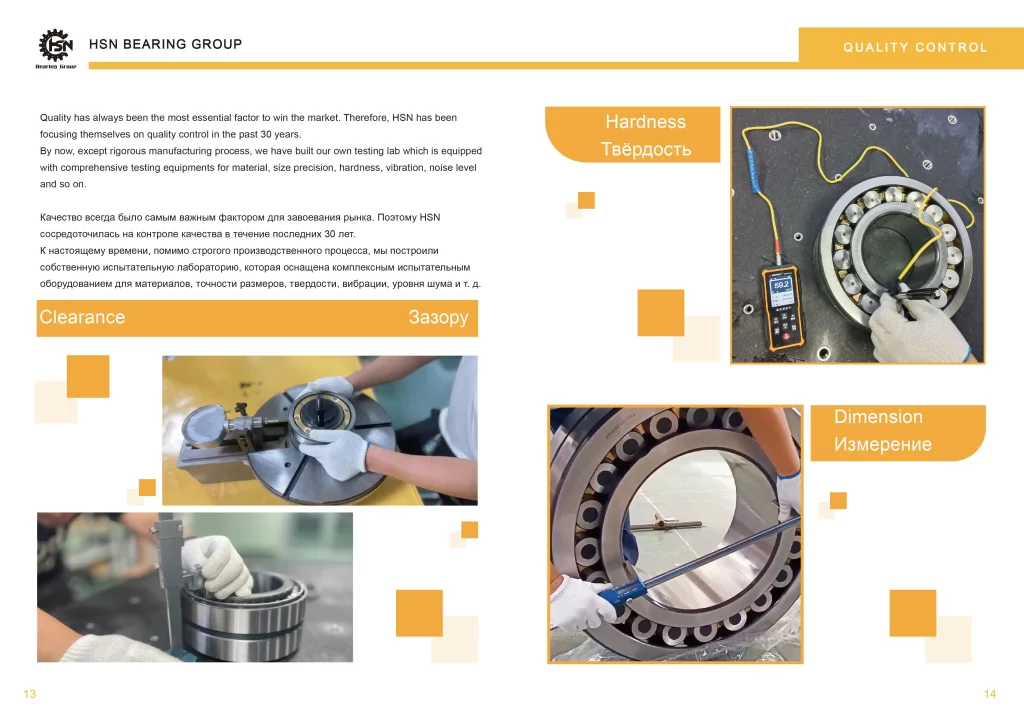 HSN
Bearing Group
HSN BEARING GROUP

QUALITY CONTROL

Quality has always been the most essential factor to win the market. Therefore, HSN has been focusing themselves on quality control in the past 30 years.
By now, except rigorous manufacturing process, we have built our own testing lab which is equipped with comprehensive testing equipments for material, size precision, hardness, vibration, noise level and so on.

Качество всегда было самым важным фактором для завоевания рынка. Поэтому HSN сосредоточилась на контроле качества в течение последних 30 лет.
К настоящему времени, помимо строгого производственного процесса, мы построили собственную испытательную лабораторию, которая оснащена комплексным испытательным оборудованием для материалов, точности размеров, твердости, вибрации, уровня шума и т. д.

Clearance
Зазору

Hardness
Твёрдость

59.2

Dimension
Измерение

13

14